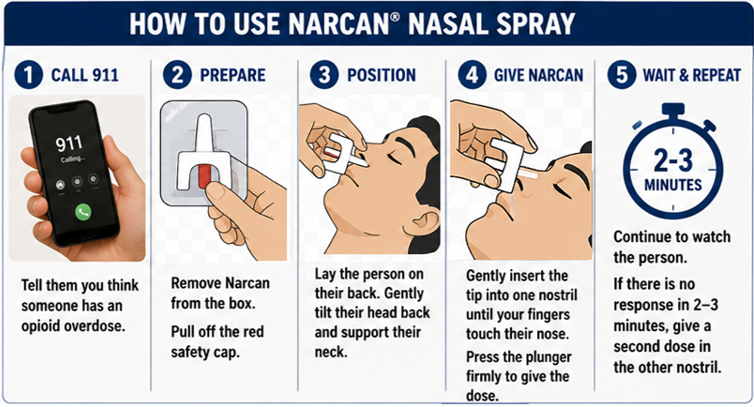 HOW TO USE NARCAN® NASAL SPRAY

1 CALL 911

911
Calling...

Tell them you think someone has an opioid overdose.

2 PREPARE

Remove Narcan from the box.

Pull off the red safety cap.

3 POSITION

Lay the person on their back. Gently tilt their head back and support their neck.

4 GIVE NARCAN

Gently insert the tip into one nostril until your fingers touch their nose.

Press the plunger firmly to give the dose.

5 WAIT & REPEAT

2-3 MINUTES

Continue to watch the person.

If there is no response in 2–3 minutes, give a second dose in the other nostril.